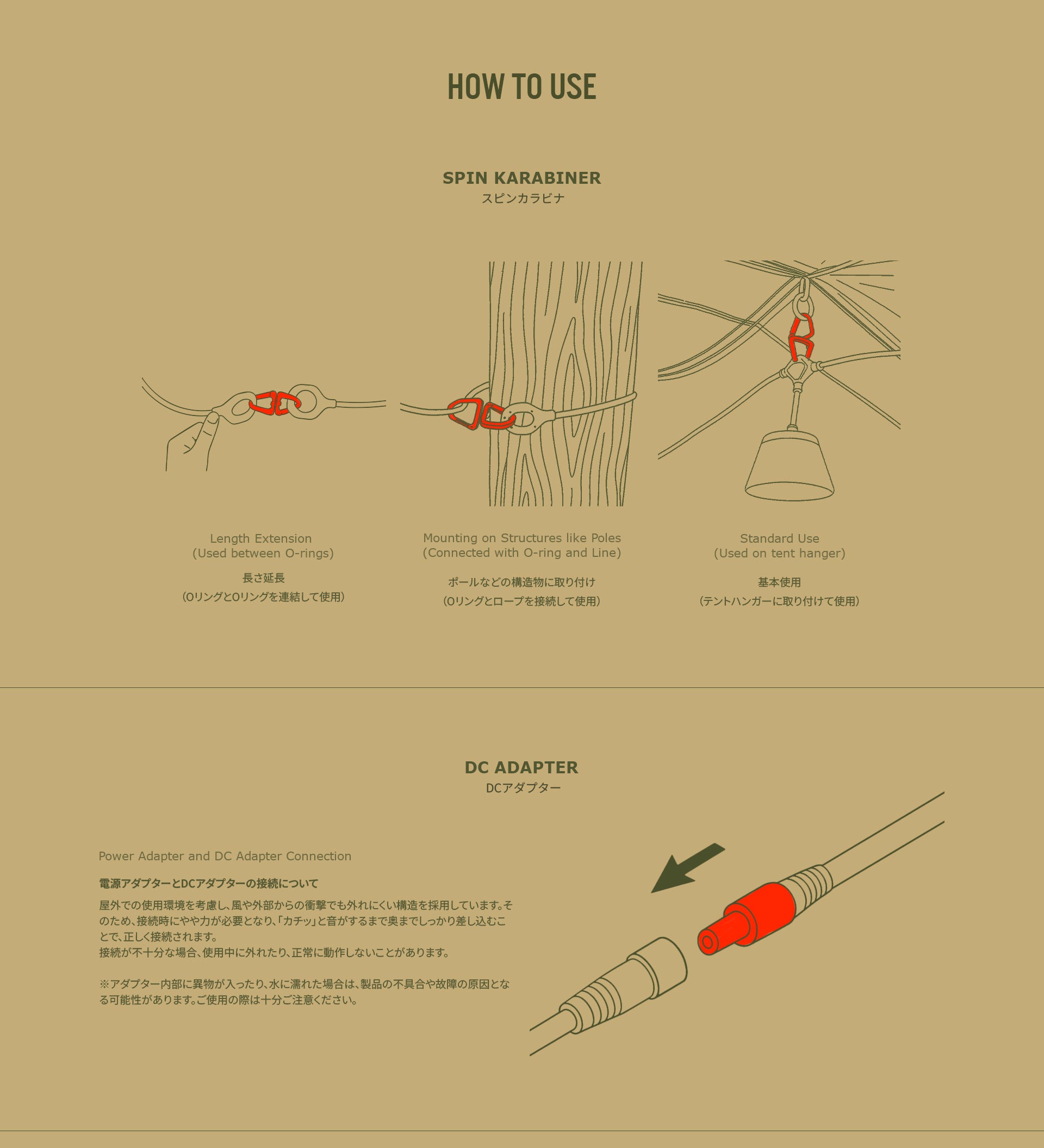 HOW TO USE

SPIN KARABINER
スピンカラビナ

Length Extension
(Used between O-rings)

長さ延長
（OリングとOリングを連結して使用）

Mounting on Structures like Poles
(Connected with O-ring and Line)

ポールなどの構造物に取り付け
（Oリングとロープを接続して使用）

Standard Use
(Used on tent hanger)

基本使用
（テントハンガーに取り付けて使用）

DC ADAPTER
DCアダプター

Power Adapter and DC Adapter Connection

電源アダプターとDCアダプターの接続について

屋外での使用環境を考慮し、風や外部からの衝撃でも外れにくい構造を採用しています。そのため、接続時にやや力が必要となり、「カチッ」と音がするまで奥までしっかり差し込むことで、正しく接続されます。
接続が不十分な場合、使用中に外れたり、正常に動作しないことがあります。

※アダプター内部に異物が入ったり、水に濡れた場合は、製品の不具合や故障の原因となる可能性があります。ご使用の際は十分ご注意ください。